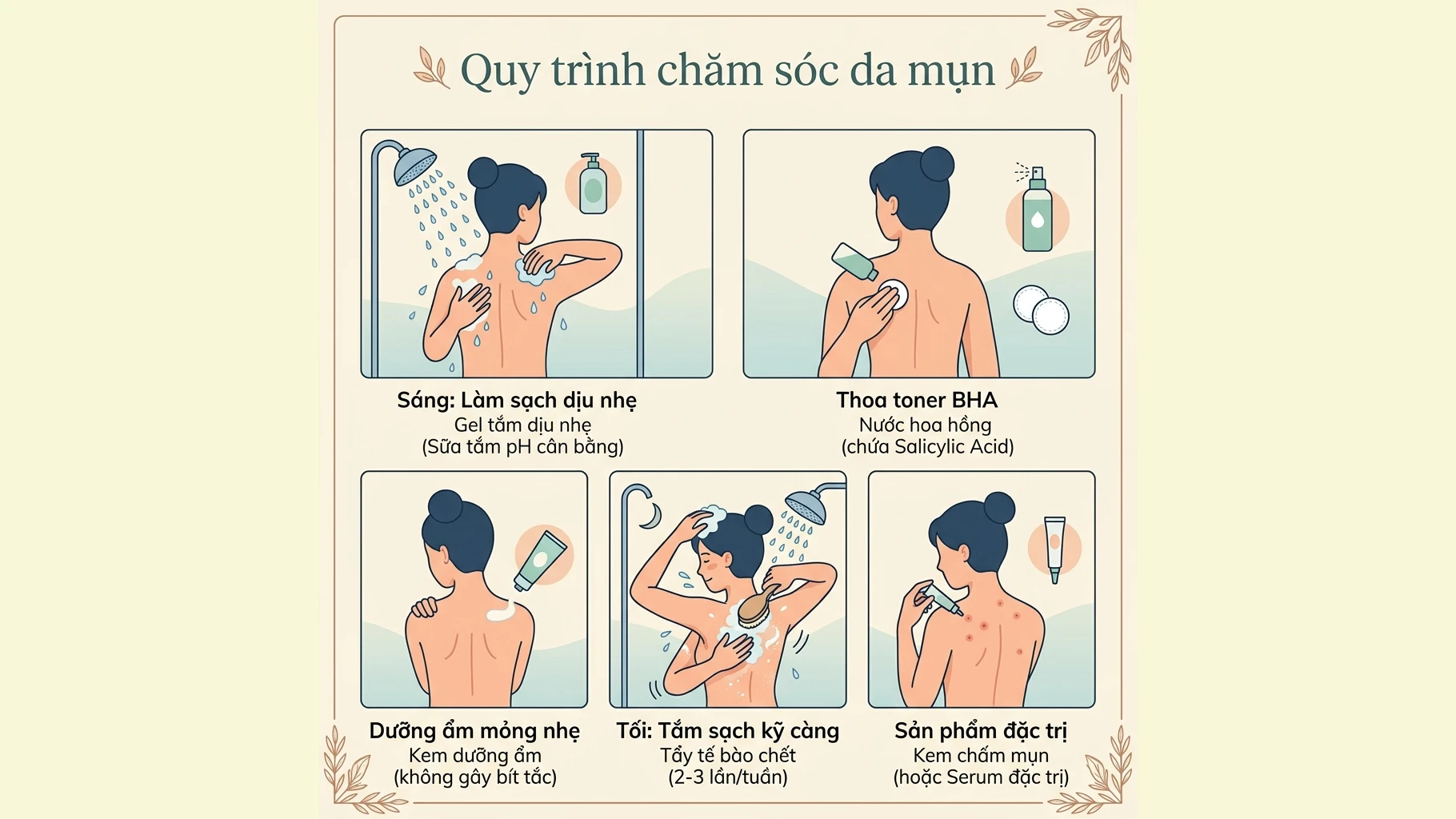 Quy trình chăm sóc da mụn

Sáng: Làm sạch dịu nhẹ
Gel tắm dịu nhẹ
(Sữa tắm pH cân bằng)

Thoa toner BHA
Nước hoa hồng
(chứa Salicylic Acid)

Dưỡng ẩm mỏng nhẹ
Kem dưỡng ẩm
(không gây bít tắc)

Tối: Tắm sạch kỹ càng
Tẩy tế bào chết
(2-3 lần/tuần)

Sản phẩm đặc trị
Kem chấm mụn
(hoặc Serum đặc trị)